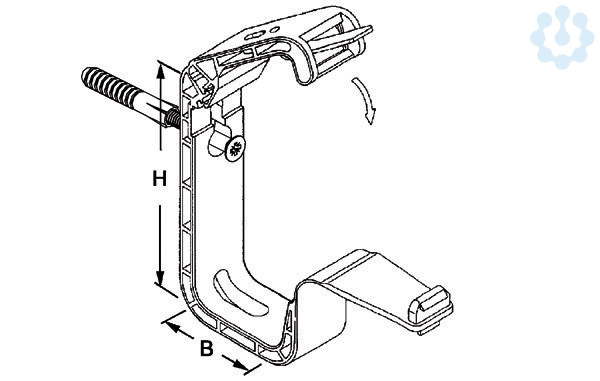 H

B