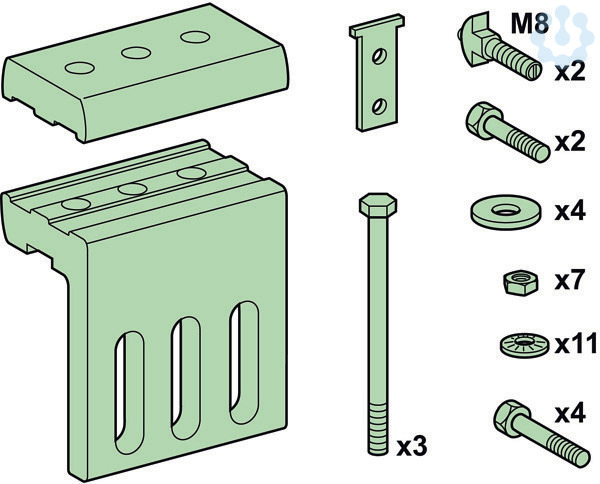 M8
x2
x2
x4
x7
x11
x4
x3