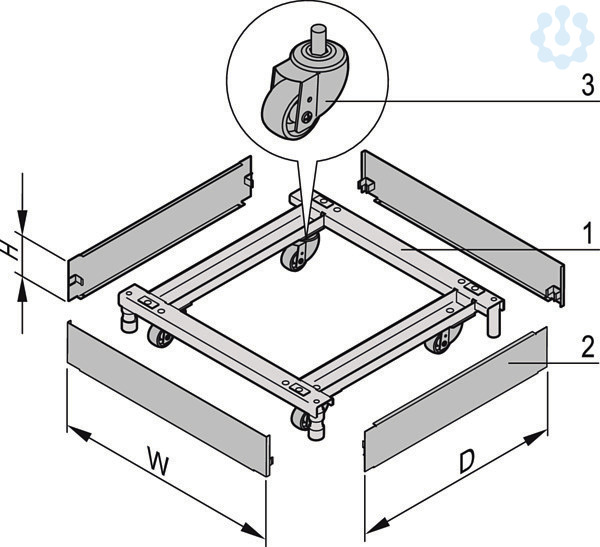 3
H
1
2
W
D