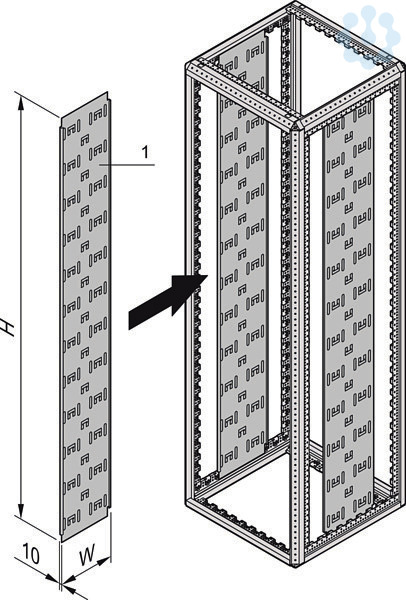 1
H
10
W